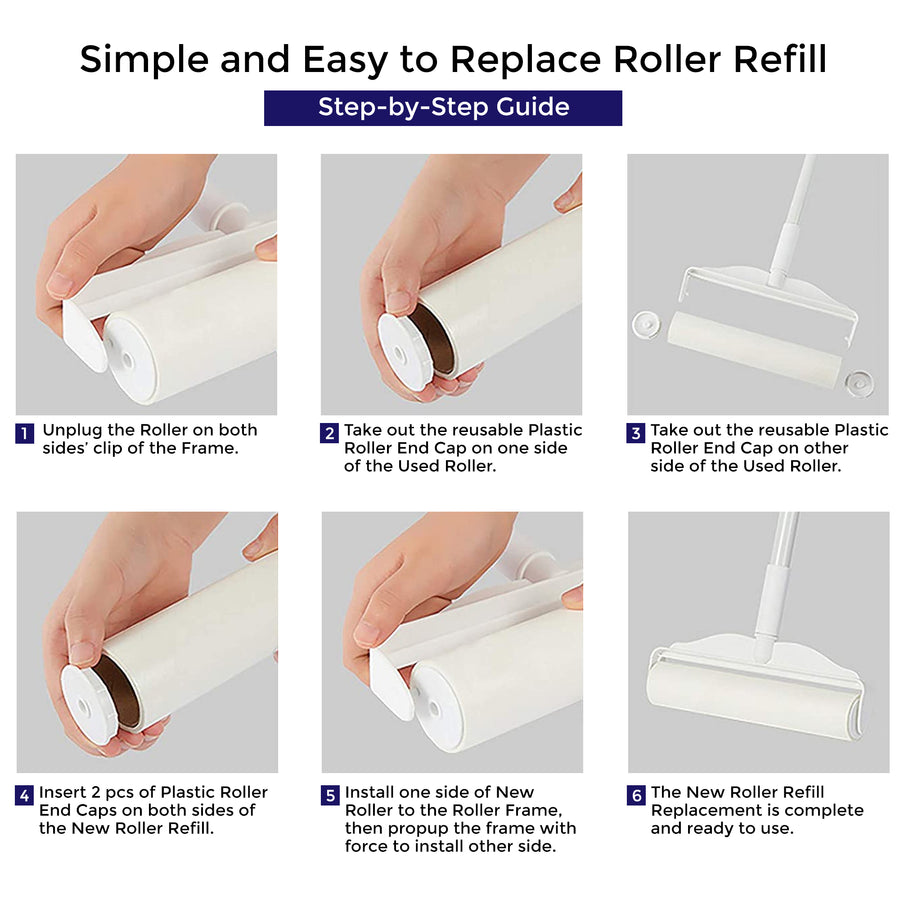 Simple and Easy to Replace Roller Refill

Step-by-Step Guide

1 Unplug the Roller on both sides' clip of the Frame.

2 Take out the reusable Plastic Roller End Cap on one side of the Used Roller.

3 Take out the reusable Plastic Roller End Cap on other side of the Used Roller.

4 Insert 2 pcs of Plastic Roller End Caps on both sides of the New Roller Refill.

5 Install one side of New Roller to the Roller Frame, then propup the frame with force to install other side.

6 The New Roller Refill Replacement is complete and ready to use.