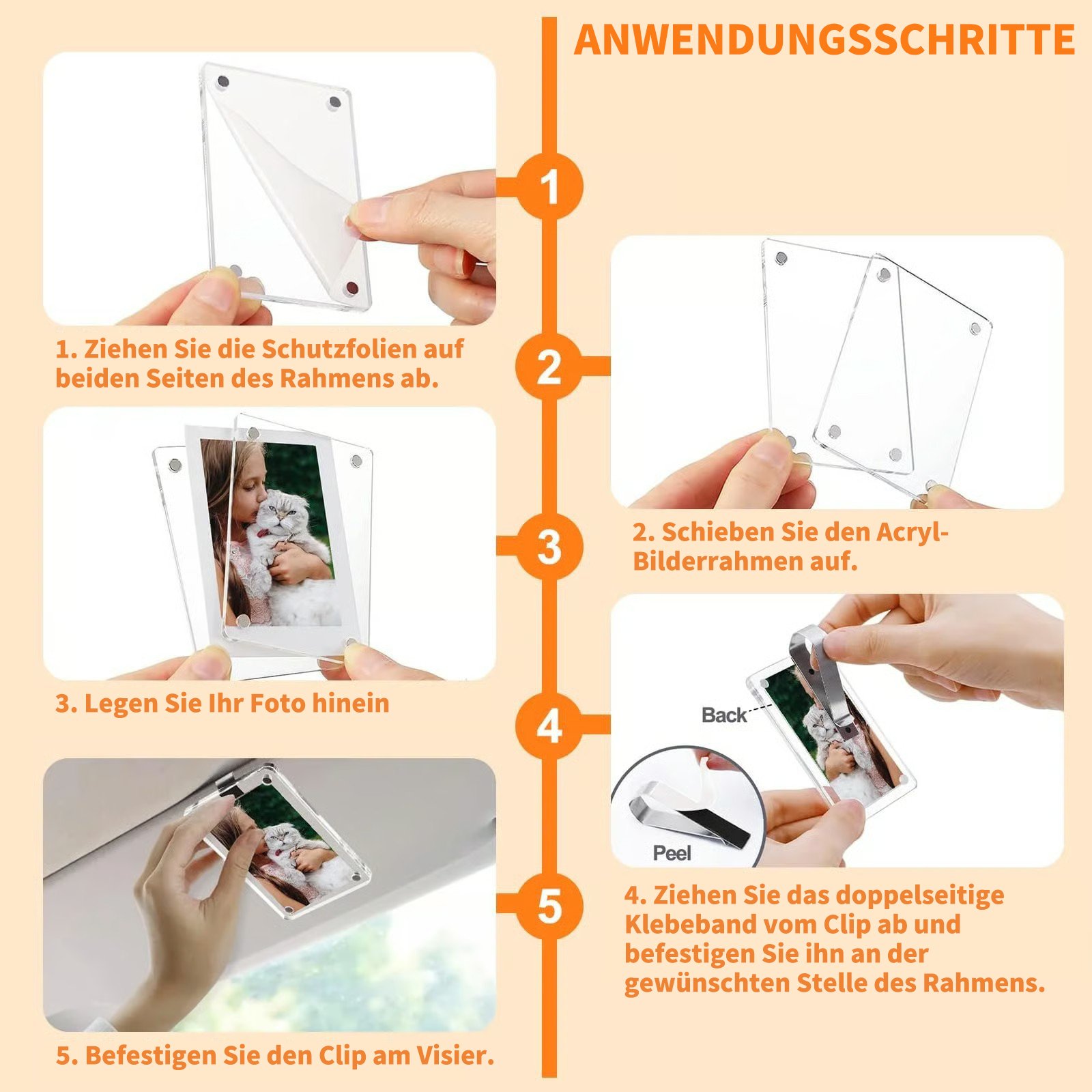 ANWENDUNGSSCHRITTE

1

1. Ziehen Sie die Schutzfolien auf beiden Seiten des Rahmens ab.

2

2. Schieben Sie den Acryl-Bilderrahmen auf.

3

3. Legen Sie Ihr Foto hinein

4

Back

Peel

4. Ziehen Sie das doppelseitige Klebeband vom Clip ab und befestigen Sie ihn an der gewünschten Stelle des Rahmens.

5

5. Befestigen Sie den Clip am Visier.