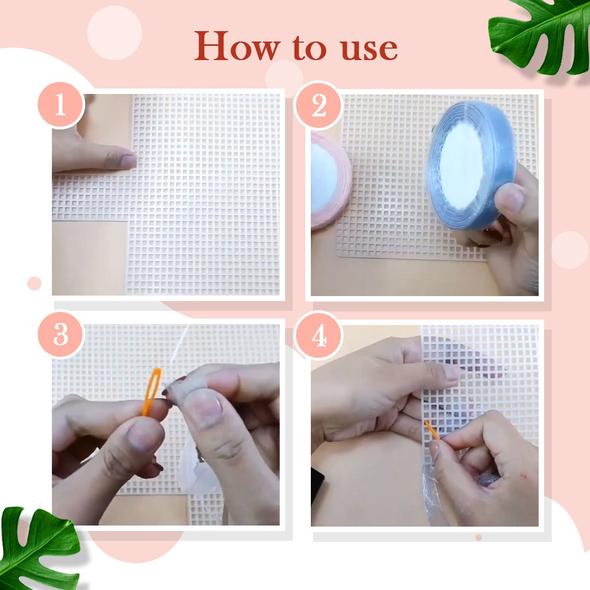 How to use

1

2

3

4