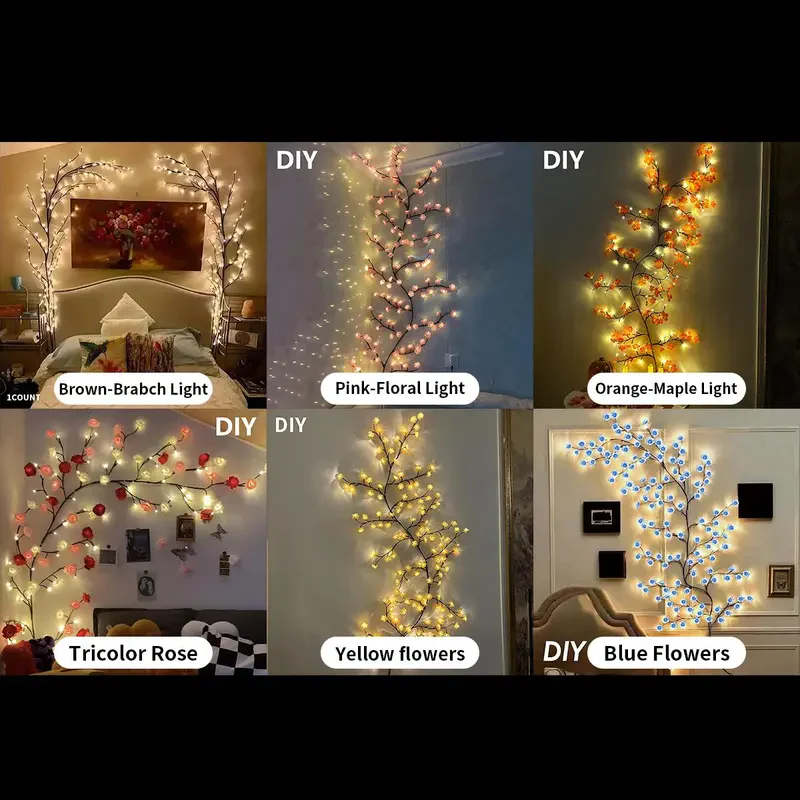 1COUNT
Brown-Brabch Light

DIY
Pink-Floral Light

DIY
Orange-Maple Light

DIY
Tricolor Rose

DIY
Yellow flowers

DIY
Blue Flowers