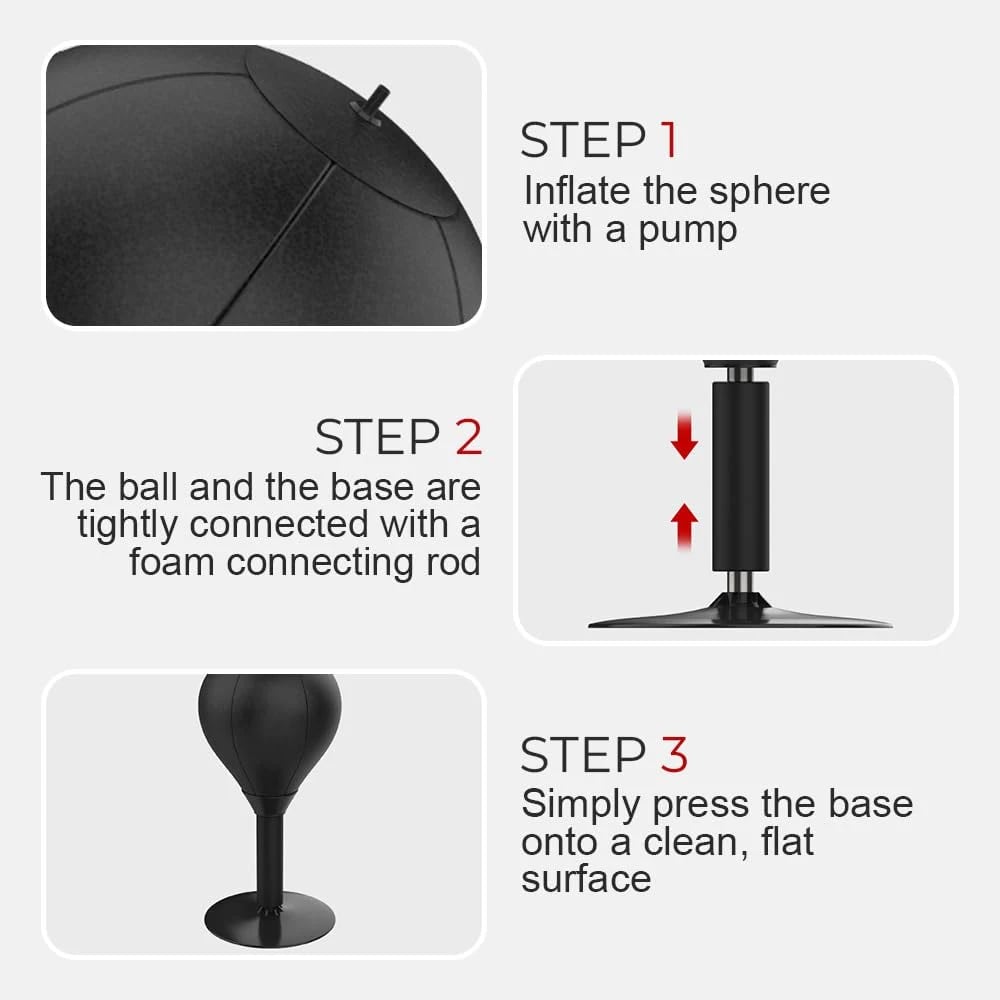 STEP 1
Inflate the sphere with a pump

STEP 2
The ball and the base are tightly connected with a foam connecting rod

STEP 3
Simply press the base onto a clean, flat surface