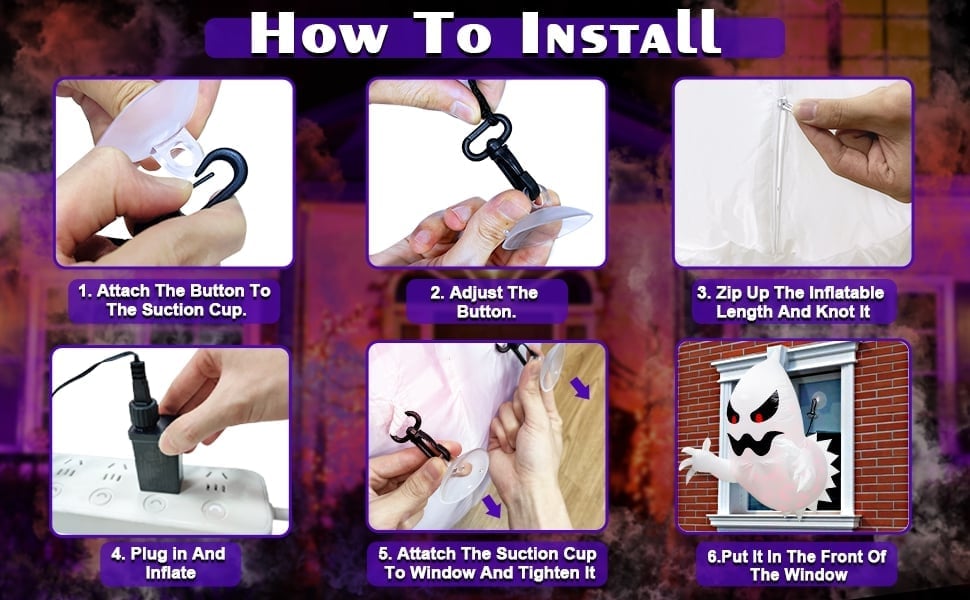 How To Install

1. Attach The Button To The Suction Cup.

2. Adjust The Button.

3. Zip Up The Inflatable Length And Knot It

4. Plug in And Inflate

5. Attatch The Suction Cup To Window And Tighten It

6.Put It In The Front Of The Window