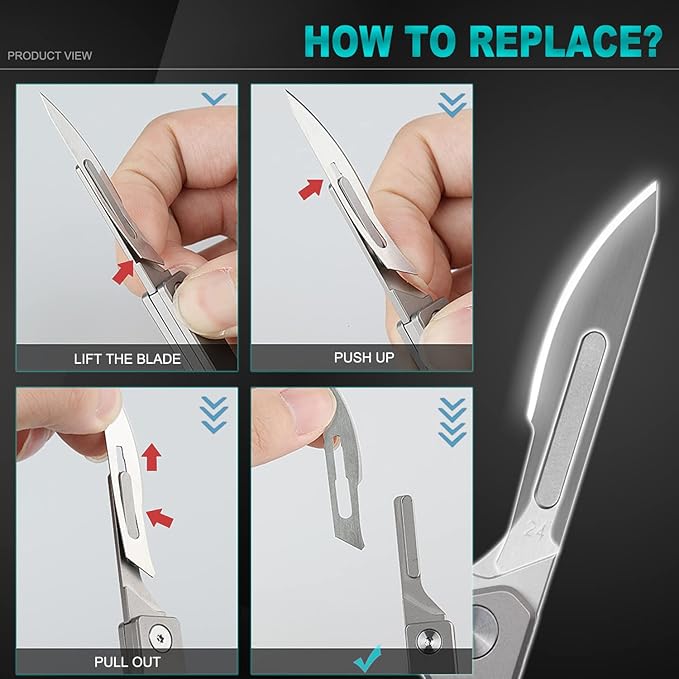 PRODUCT VIEW

HOW TO REPLACE?

LIFT THE BLADE

PUSH UP

PULL OUT

24