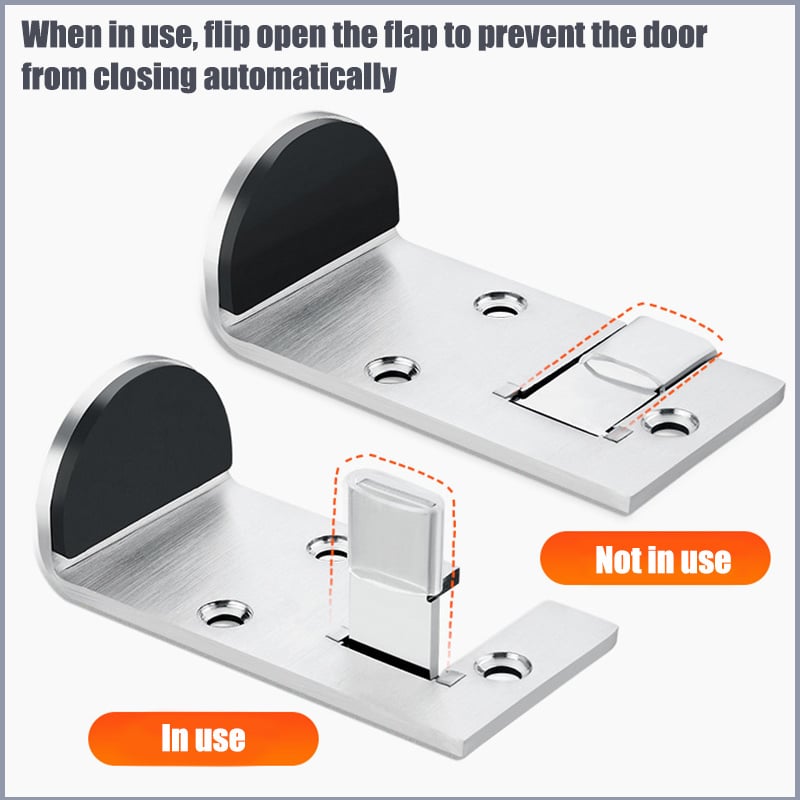 When in use, flip open the flap to prevent the door from closing automatically

Not in use

In use