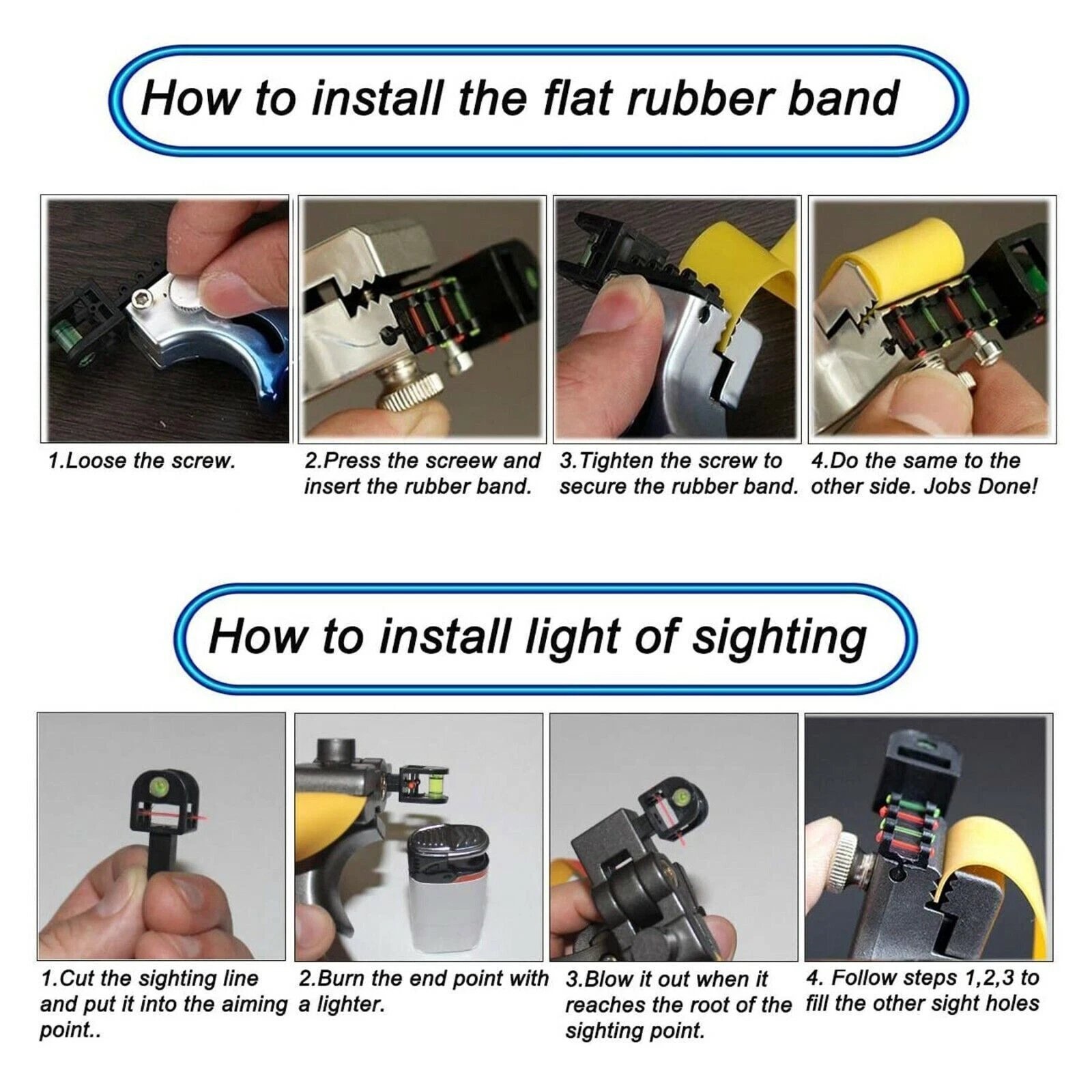 How to install the flat rubber band

1.Loose the screw.

2.Press the screew and insert the rubber band.

3.Tighten the screw to secure the rubber band.

4.Do the same to the other side. Jobs Done!

How to install light of sighting

1.Cut the sighting line and put it into the aiming point..

2.Burn the end point with a lighter.

3.Blow it out when it reaches the root of the sighting point.

4. Follow steps 1,2,3 to fill the other sight holes