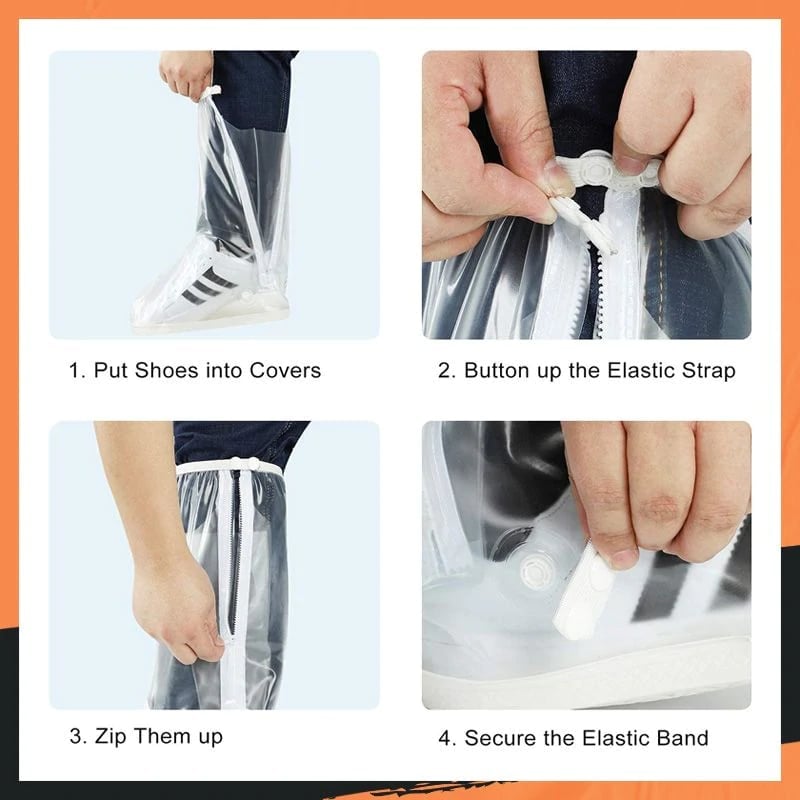 1. Put Shoes into Covers

2. Button up the Elastic Strap

3. Zip Them up

4. Secure the Elastic Band