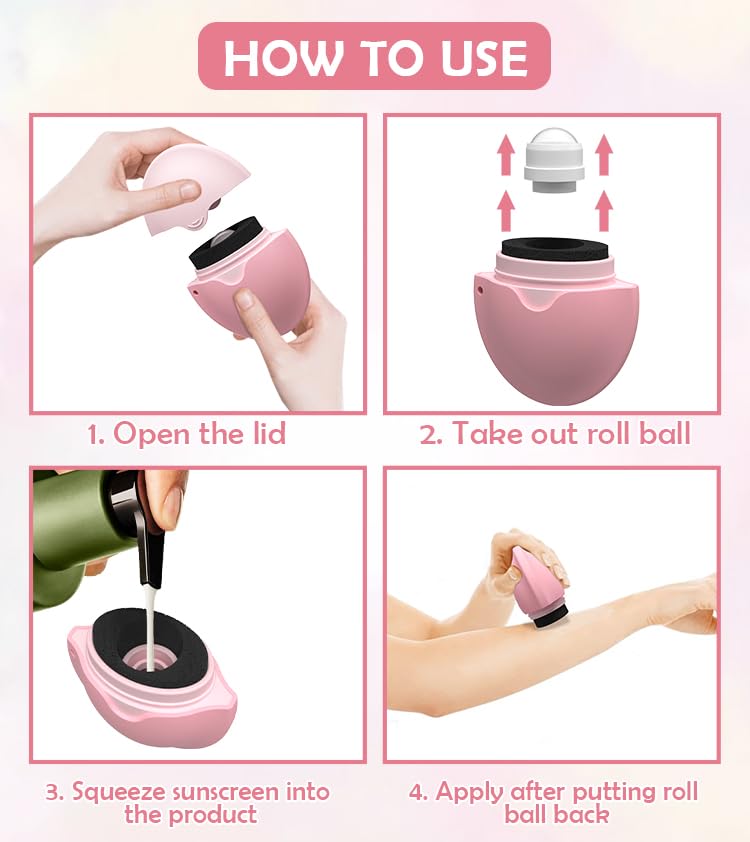 HOW TO USE

1. Open the lid

2. Take out roll ball

3. Squeeze sunscreen into the product

4. Apply after putting roll ball back