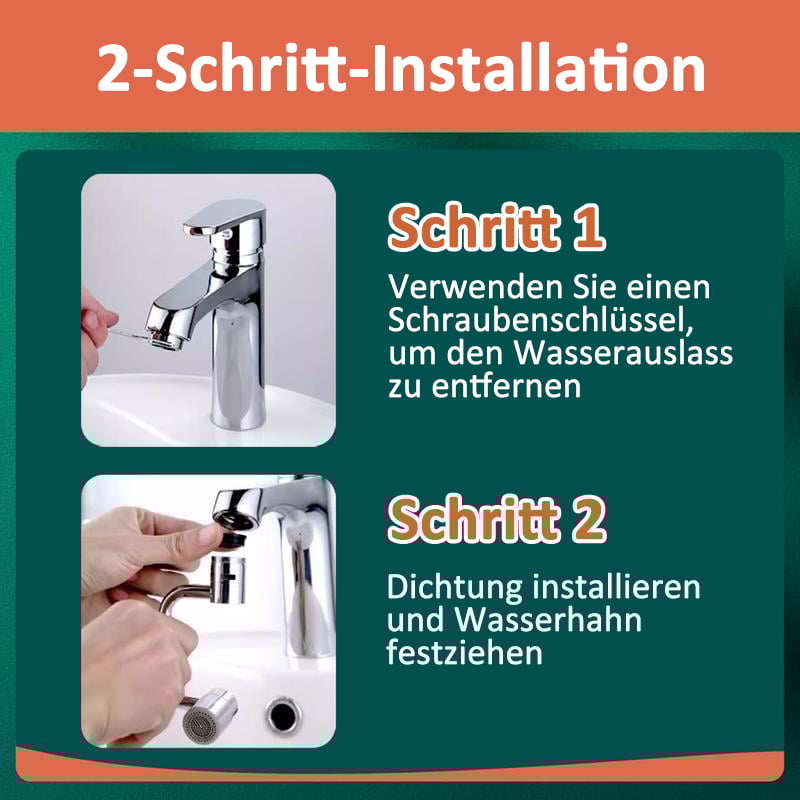 2-Schritt-Installation

Schritt 1

Verwenden Sie einen Schraubenschlüssel, um den Wasserauslass zu entfernen

Schritt 2

Dichtung installieren und Wasserhahn festziehen