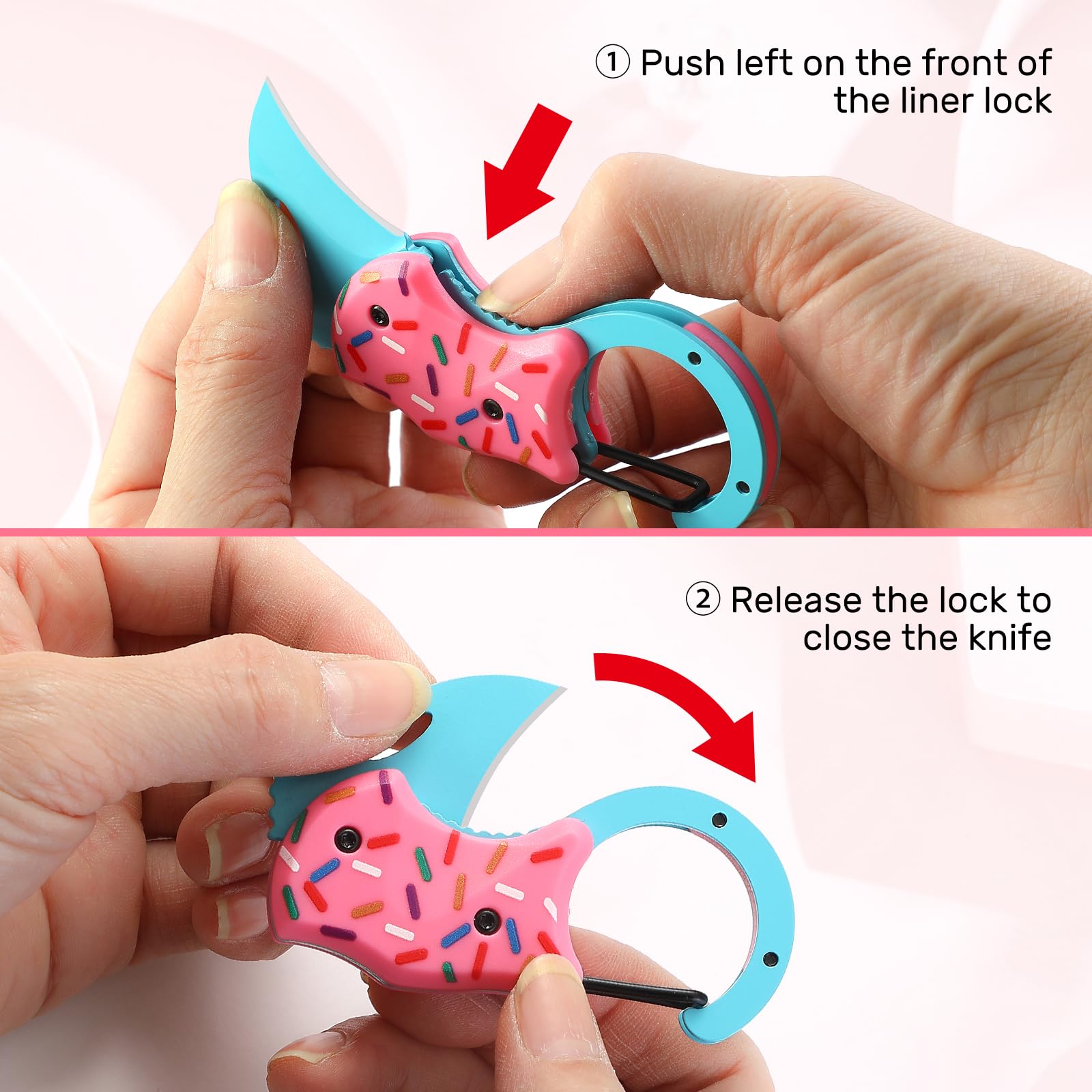 ① Push left on the front of the liner lock

② Release the lock to close the knife