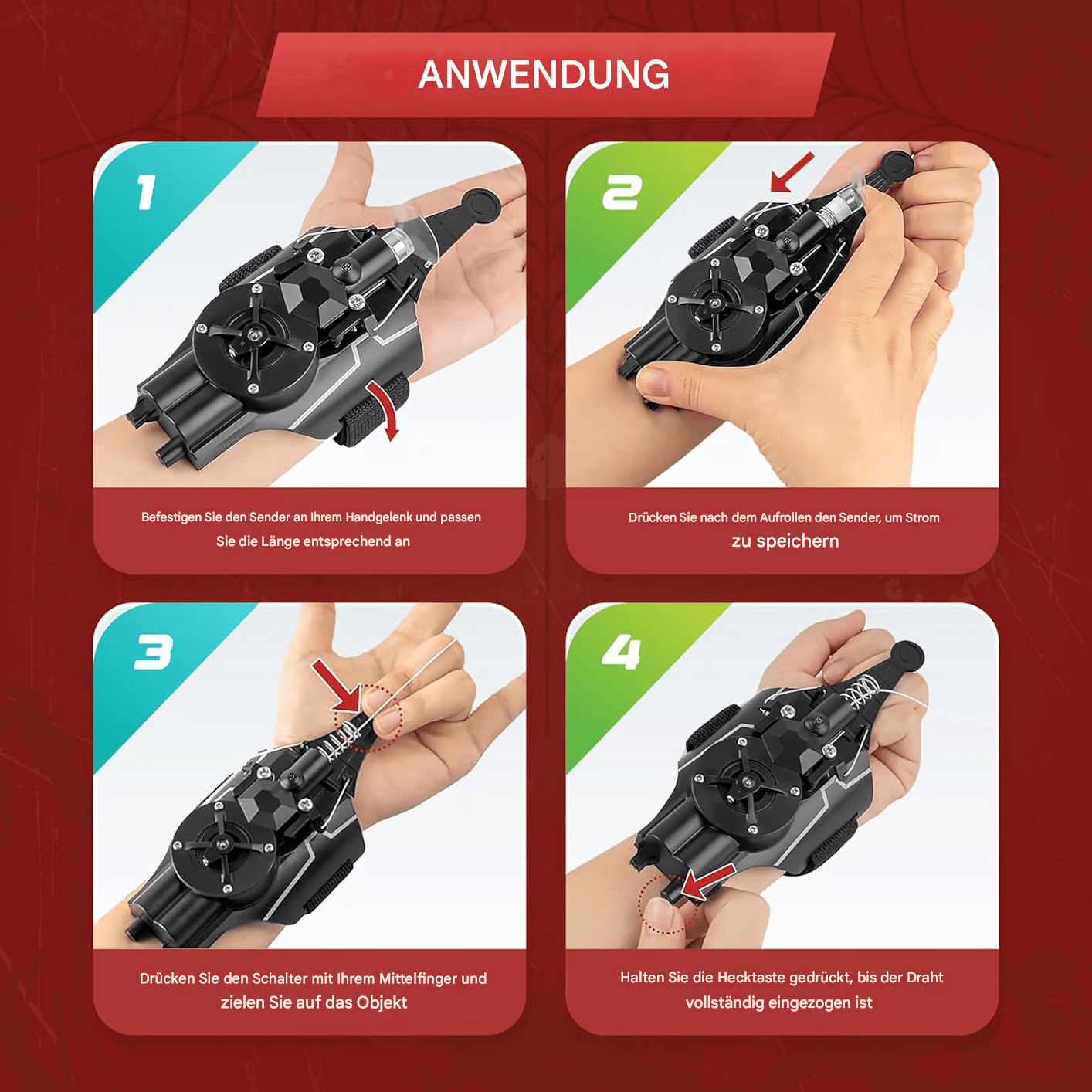 ANWENDUNG

1

Befestigen Sie den Sender an Ihrem Handgelenk und passen Sie die Länge entsprechend an

2

Drücken Sie nach dem Aufrollen den Sender, um Strom zu speichern

3

Drücken Sie den Schalter mit Ihrem Mittelfinger und zielen Sie auf das Objekt

4

Halten Sie die Hecktaste gedrückt, bis der Draht vollständig eingezogen ist