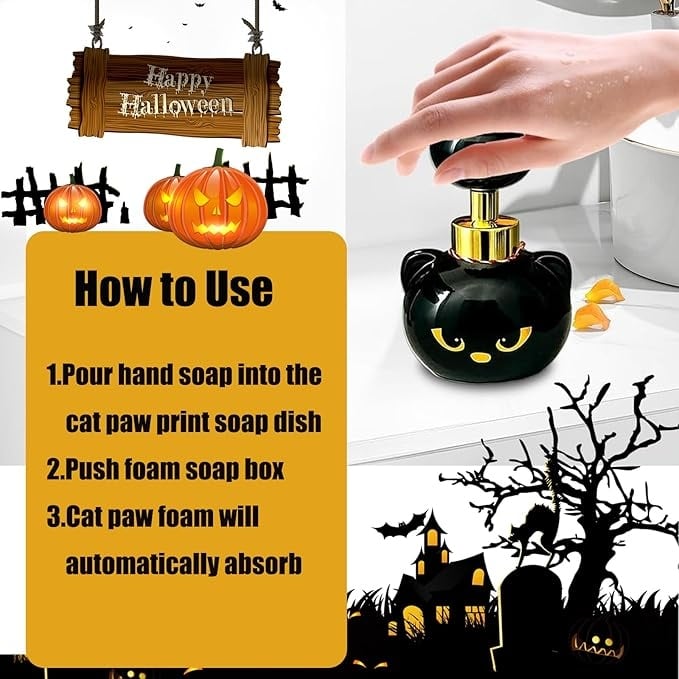 Happy Halloween

How to Use

1.Pour hand soap into the cat paw print soap dish
2.Push foam soap box
3.Cat paw foam will automatically absorb