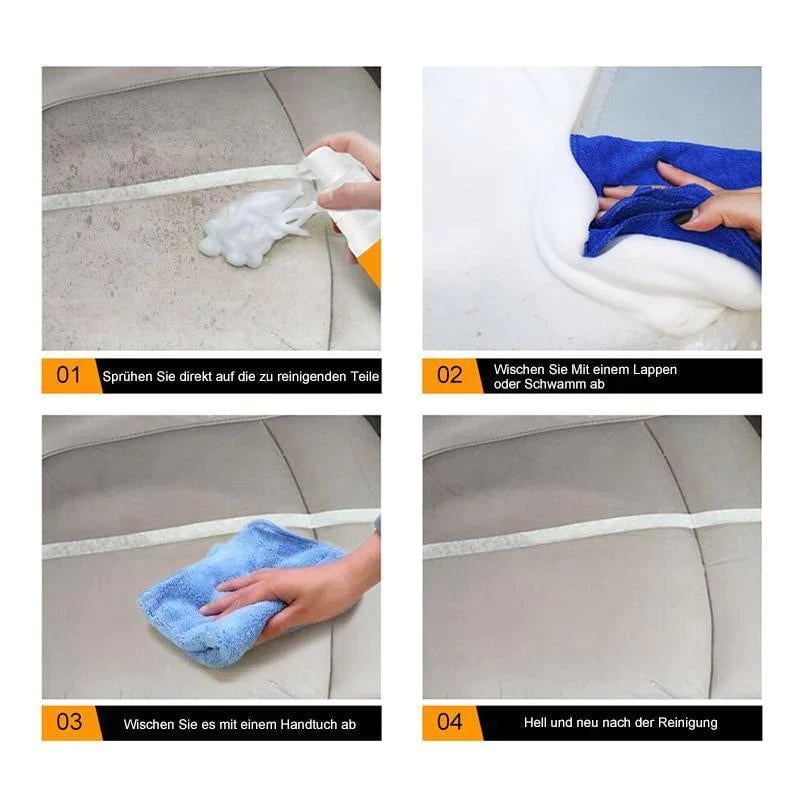 01 Sprühen Sie direkt auf die zu reinigenden Teile

02 Wischen Sie Mit einem Lappen oder Schwamm ab

03 Wischen Sie es mit einem Handtuch ab

04 Hell und neu nach der Reinigung