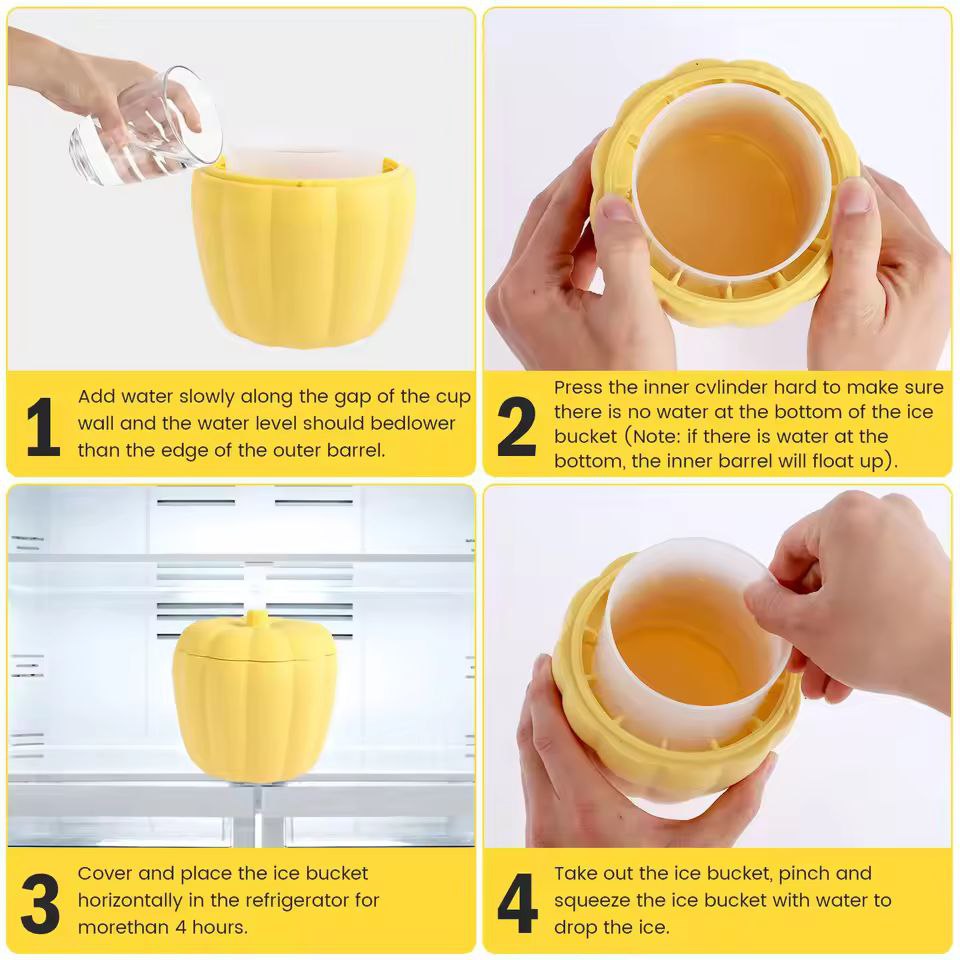 1 Add water slowly along the gap of the cup wall and the water level should bedlower than the edge of the outer barrel.

2 Press the inner cvlinder hard to make sure there is no water at the bottom of the ice bucket (Note: if there is water at the bottom, the inner barrel will float up).

3 Cover and place the ice bucket horizontally in the refrigerator for morethan 4 hours.

4 Take out the ice bucket, pinch and squeeze the ice bucket with water to drop the ice.